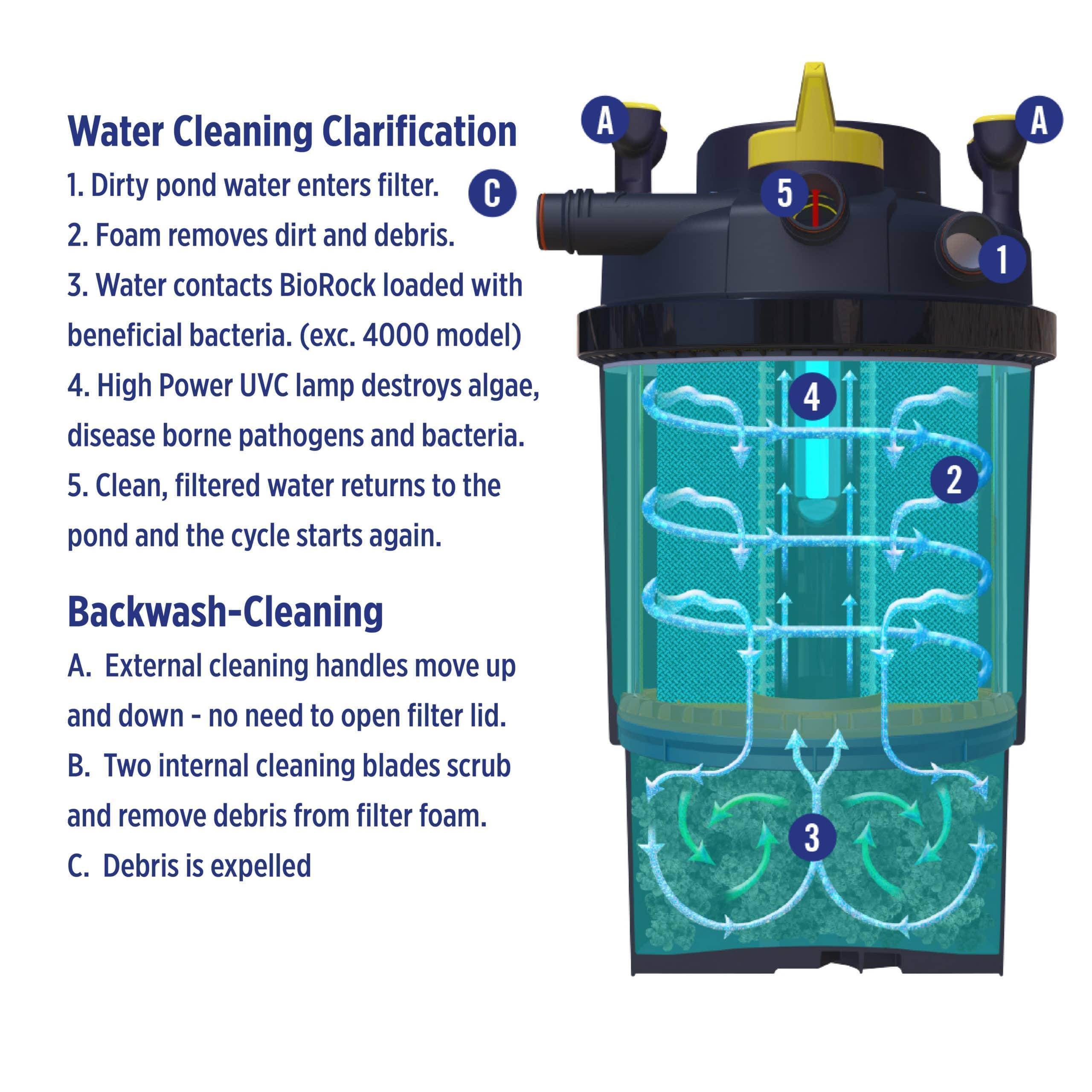 Water Cleaning Clarification

1. Dirty pond water enters filter.

2. Foam removes dirt and debris.

3. Water contacts BioRock loaded with beneficial bacteria. (exc. 4000 model)

4. High Power UVC lamp destroys algae, disease borne pathogens and bacteria.

5. Clean, filtered water returns to the pond and the cycle starts again.

Backwash-Cleaning

A. External cleaning handles move up and down - no need to open filter lid.

B. Two internal cleaning blades scrub and remove debris from filter foam.

C. Debris is expelled

A

A

C

5

1

4

2

3