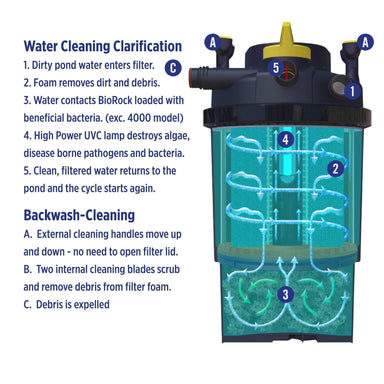 Water Cleaning Clarification

1. Dirty pond water enters filter.
2. Foam removes dirt and debris.
3. Water contacts BioRock loaded with beneficial bacteria. (exc. 4000 model)
4. High Power UVC lamp destroys algae, disease borne pathogens and bacteria.
5. Clean, filtered water returns to the pond and the cycle starts again.

Backwash-Cleaning

A. External cleaning handles move up and down - no need to open filter lid.
B. Two internal cleaning blades scrub and remove debris from filter foam.
C. Debris is expelled

A
A
C
5
1
4
2
3